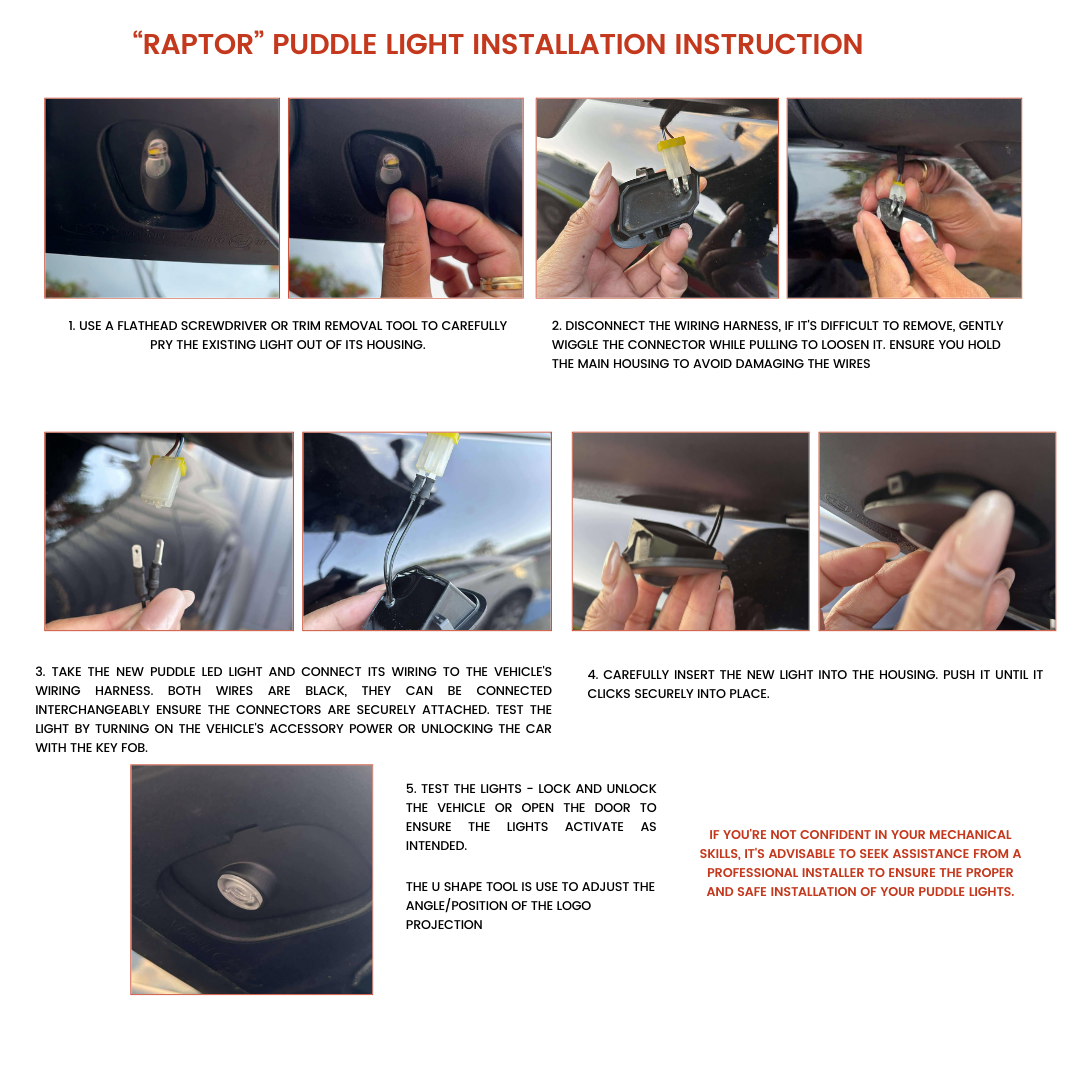 “RAPTOR” PUDDLE LIGHT INSTALLATION INSTRUCTION

1. USE A FLATHEAD SCREWDRIVER OR TRIM REMOVAL TOOL TO CAREFULLY PRY THE EXISTING LIGHT OUT OF ITS HOUSING.

2. DISCONNECT THE WIRING HARNESS, IF IT'S DIFFICULT TO REMOVE, GENTLY WIGGLE THE CONNECTOR WHILE PULLING TO LOOSEN IT. ENSURE YOU HOLD THE MAIN HOUSING TO AVOID DAMAGING THE WIRES

3. TAKE THE NEW PUDDLE LED LIGHT AND CONNECT ITS WIRING TO THE VEHICLE'S WIRING HARNESS. BOTH WIRES ARE BLACK, THEY CAN BE CONNECTED INTERCHANGEABLY ENSURE THE CONNECTORS ARE SECURELY ATTACHED. TEST THE LIGHT BY TURNING ON THE VEHICLE'S ACCESSORY POWER OR UNLOCKING THE CAR WITH THE KEY FOB.

4. CAREFULLY INSERT THE NEW LIGHT INTO THE HOUSING. PUSH IT UNTIL IT CLICKS SECURELY INTO PLACE.

5. TEST THE LIGHTS - LOCK AND UNLOCK THE VEHICLE OR OPEN THE DOOR TO ENSURE THE LIGHTS ACTIVATE AS INTENDED.

THE U SHAPE TOOL IS USE TO ADJUST THE ANGLE/POSITION OF THE LOGO PROJECTION

IF YOU'RE NOT CONFIDENT IN YOUR MECHANICAL SKILLS, IT'S ADVISABLE TO SEEK ASSISTANCE FROM A PROFESSIONAL INSTALLER TO ENSURE THE PROPER AND SAFE INSTALLATION OF YOUR PUDDLE LIGHTS.